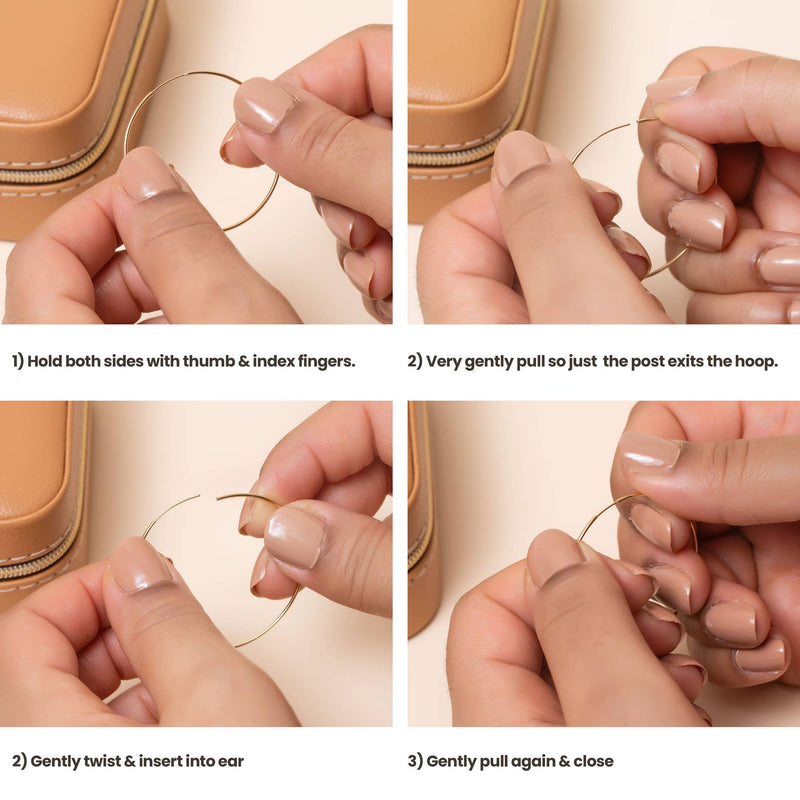 1) Hold both sides with thumb & index fingers.

2) Very gently pull so just the post exits the hoop.

2) Gently twist & insert into ear

3) Gently pull again & close